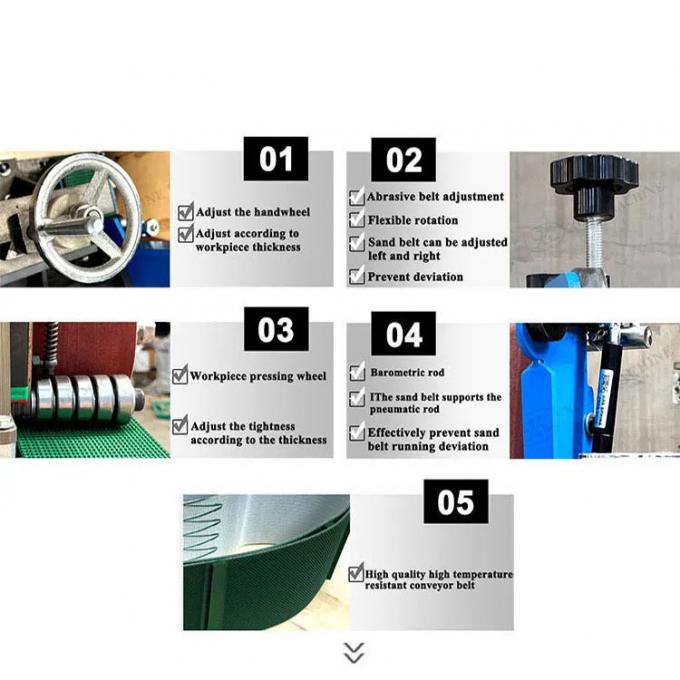 01

Adjust the handwheel
Adjust according to workpiece thickness

02

Abrasive belt adjustment
Flexible rotation
Sand belt can be adjusted left and right
Prevent deviation

03

Workpiece pressing wheel
Adjust the tightness according to the thickness

04

Barometric rod
IThe sand belt supports the pneumatic rod
Effectively prevent sand belt running deviation

05

High quality high temperature resistant conveyor belt